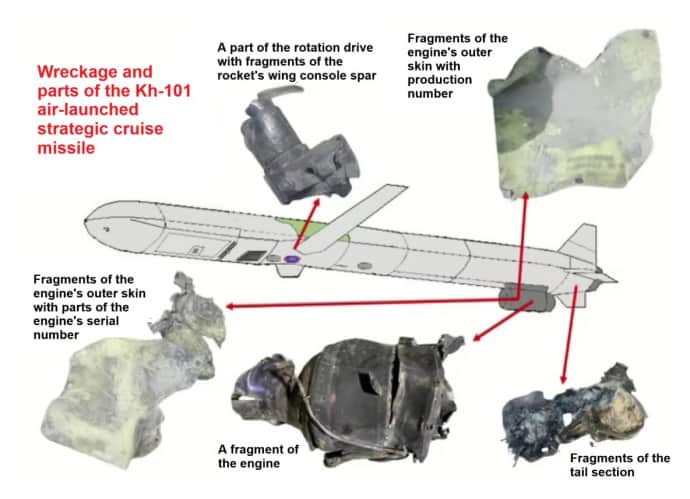 Wreckage and parts of the Kh-101 air-launched strategic cruise missile

A part of the rotation drive with fragments of the rocket's wing console spar

Fragments of the engine's outer skin with production number

Fragments of the engine's outer skin with parts of the engine's serial number

A fragment of the engine

Fragments of the tail section