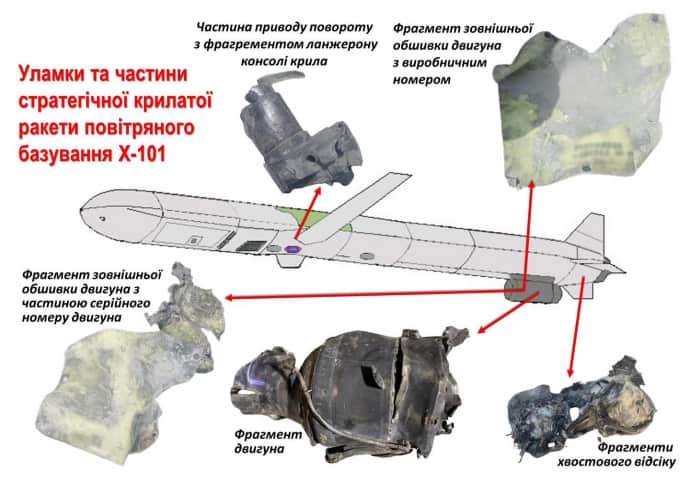 Уламки та частини стратегічної крилатої ракети повітряного базування Х-101

Частина приводу повороту з фрагрементом ланжерону консолі крила

Фрагмент зовнішньої обшивки двигуна з виробничним номером

Фрагмент зовнішньої обшивки двигуна з частиною серійного номеру двигуна

Фрагмент двигуна

Фрагменти хвостового відсіку