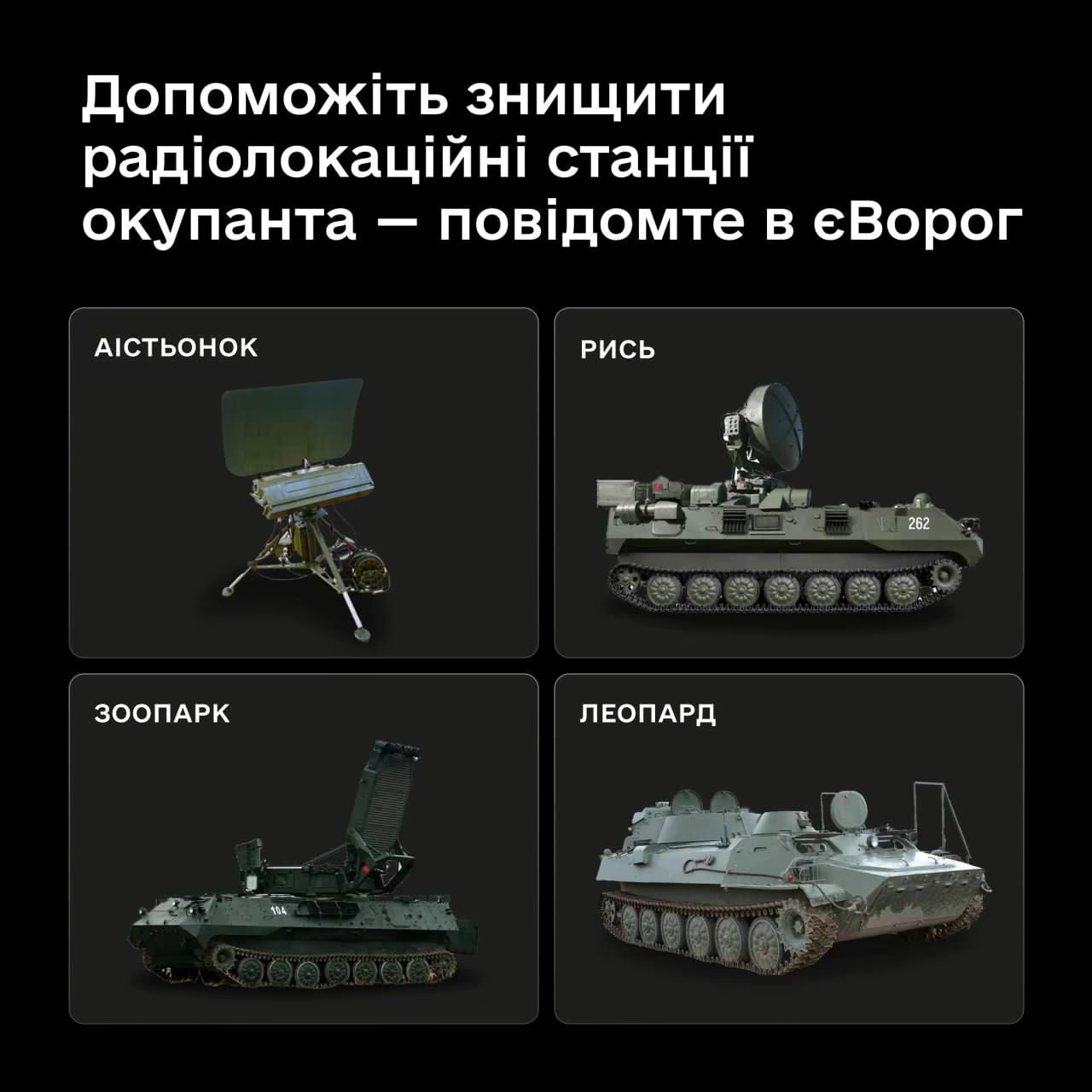 Допоможіть знищити радіолокаційні станції окупанта — повідомте в єВорог

АІСТЬОНОК

РИСЬ

262

ЗООПАРК

104

ЛЕОПАРД